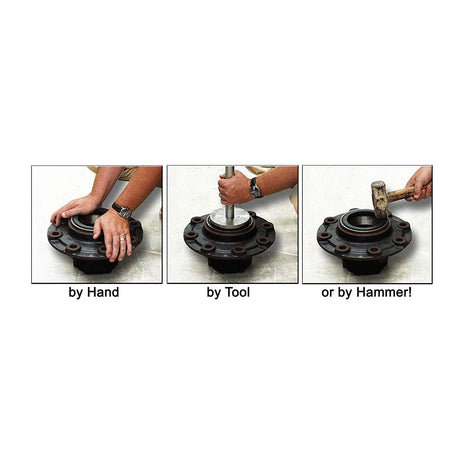 by Hand

by Tool

or by Hammer!