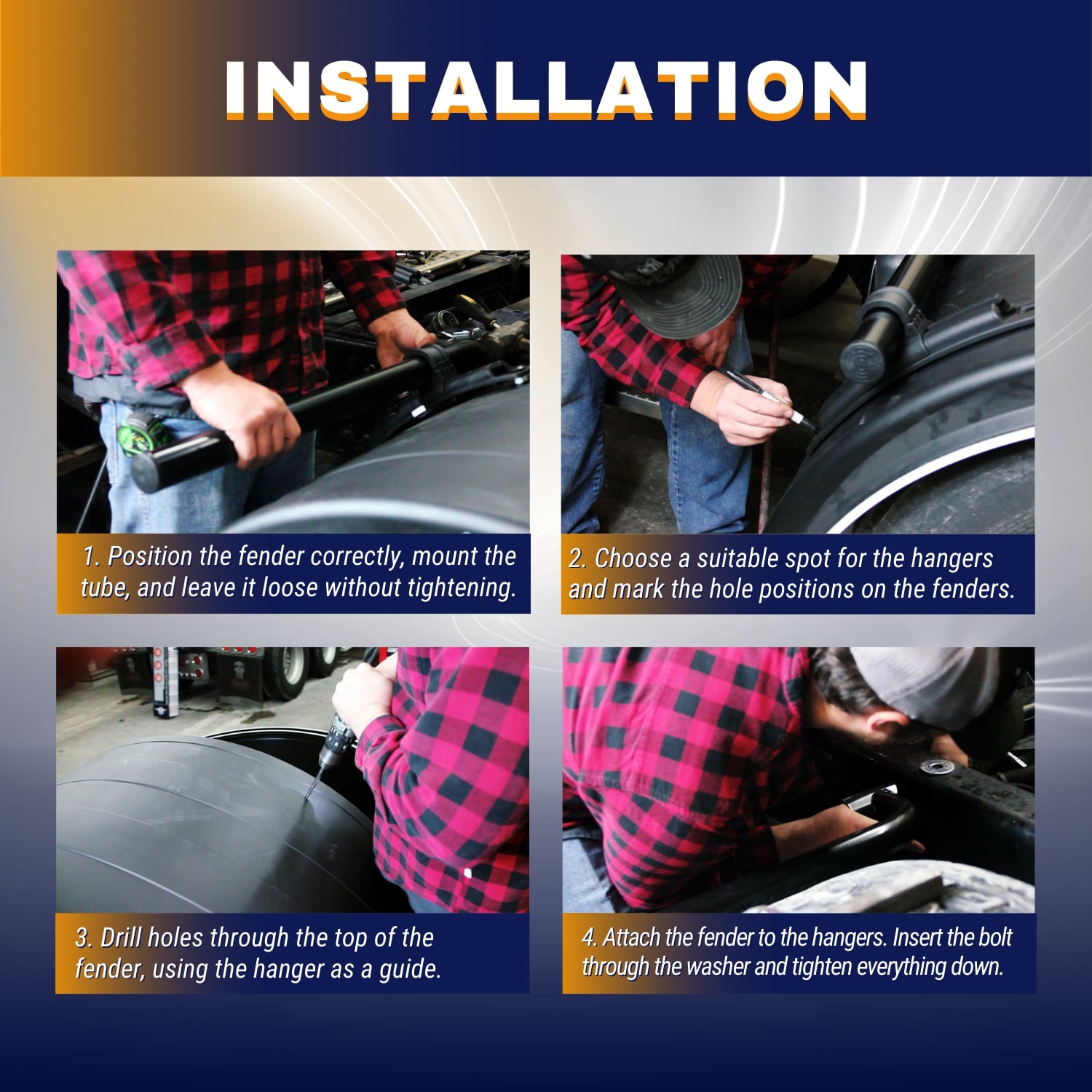 INSTALLATION

1. Position the fender correctly, mount the tube, and leave it loose without tightening.

2. Choose a suitable spot for the hangers and mark the hole positions on the fenders.

3. Drill holes through the top of the fender, using the hanger as a guide.

4. Attach the fender to the hangers. Insert the bolt through the washer and tighten everything down.