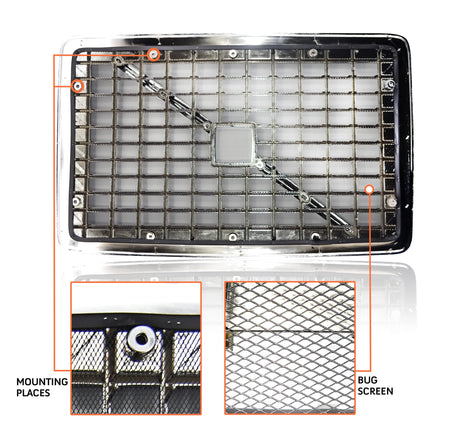 MOUNTING PLACES

BUG SCREEN