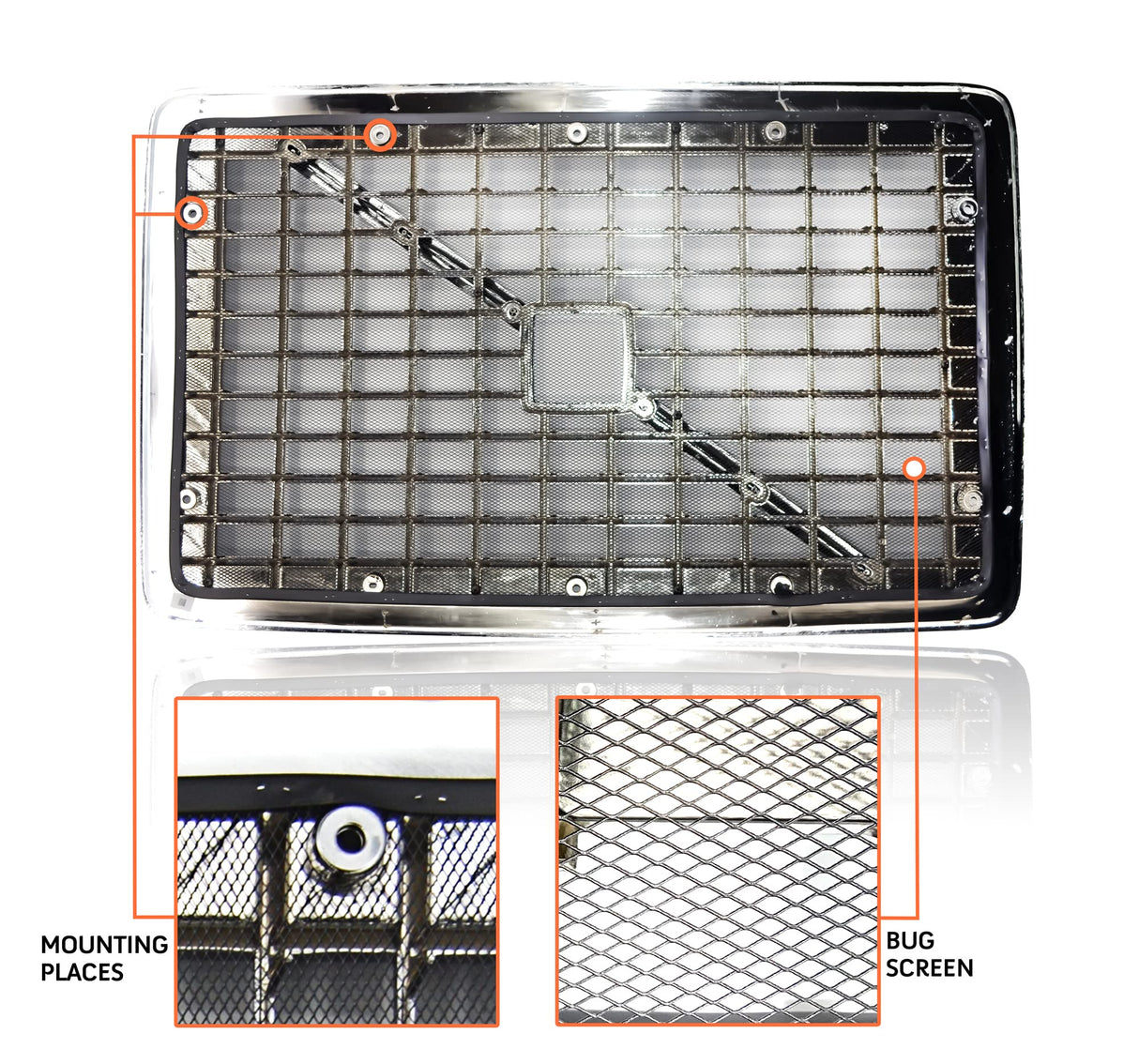 MOUNTING PLACES

BUG SCREEN