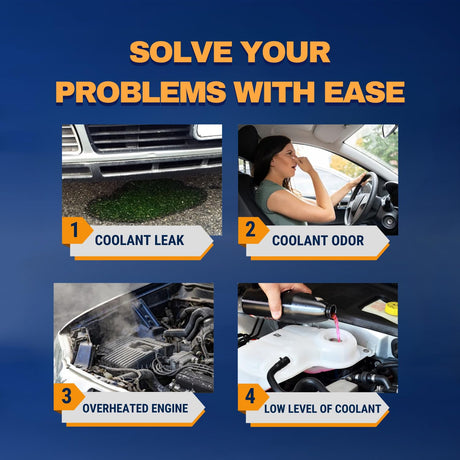 SOLVE YOUR PROBLEMS WITH EASE

1 COOLANT LEAK

2 COOLANT ODOR

3 OVERHEATED ENGINE

4 LOW LEVEL OF COOLANT