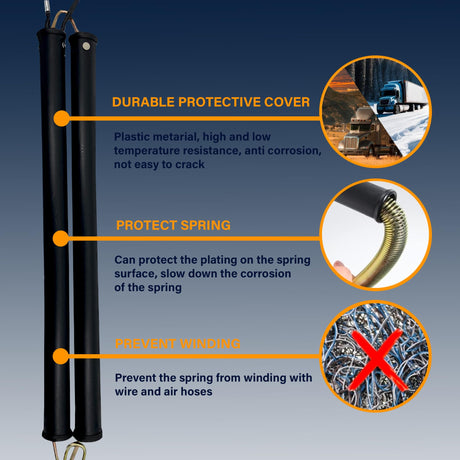 DURABLE PROTECTIVE COVER

Plastic metarial, high and low temperature resistance, anti corrosion, not easy to crack

PROTECT SPRING

Can protect the plating on the spring surface, slow down the corrosion of the spring

PREVENT WINDING

Prevent the spring from winding with wire and air hoses