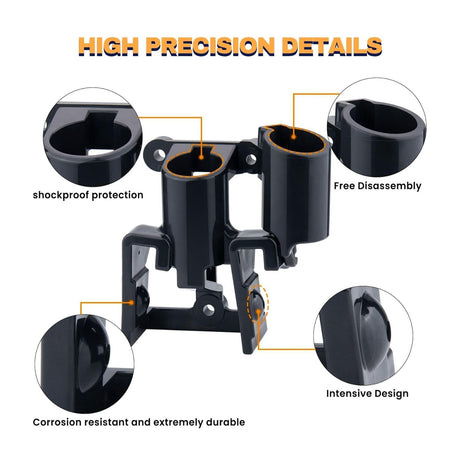 HIGH PRECISION DETAILS

shockproof protection

Free Disassembly

Intensive Design

Corrosion resistant and extremely durable