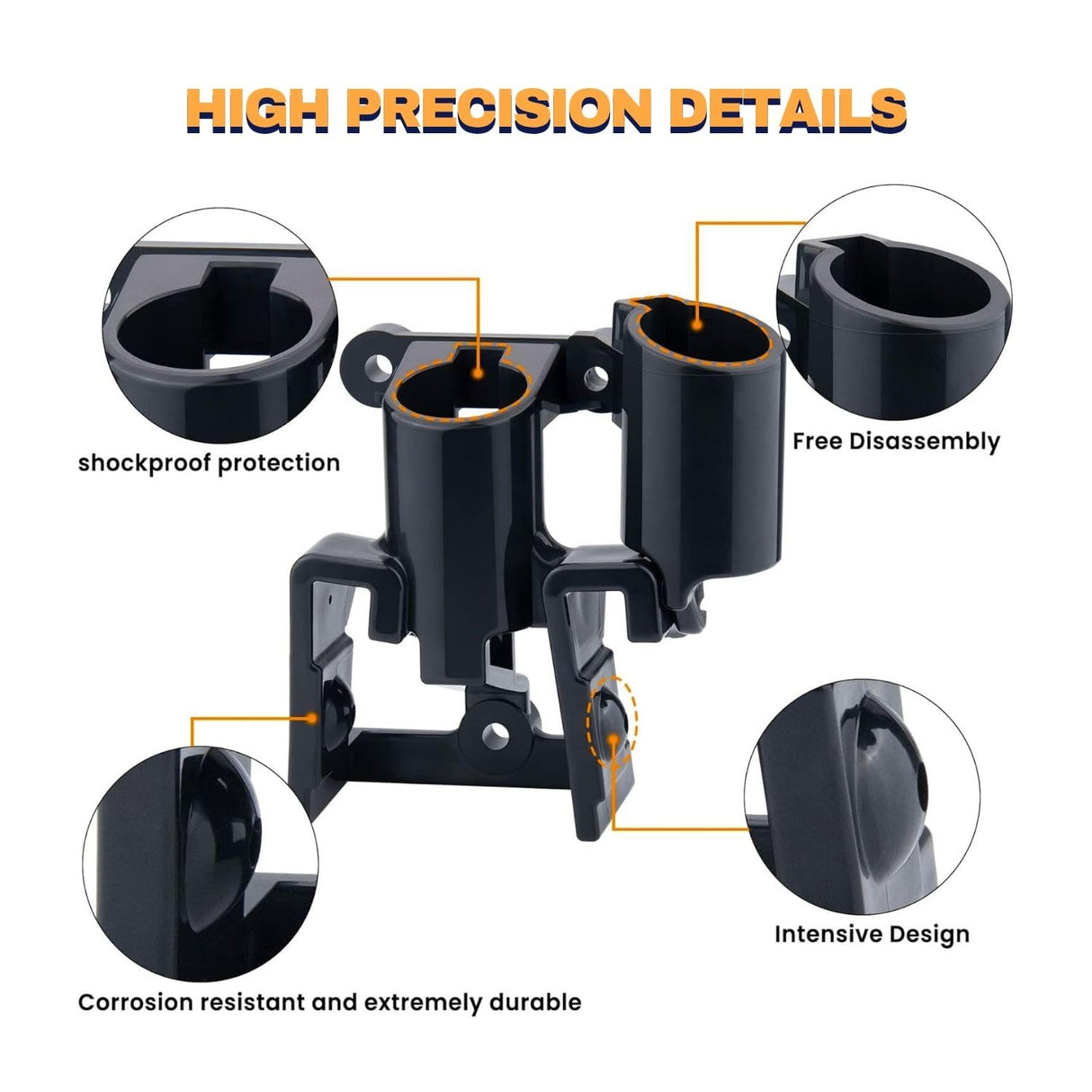 HIGH PRECISION DETAILS

shockproof protection

Free Disassembly

Intensive Design

Corrosion resistant and extremely durable