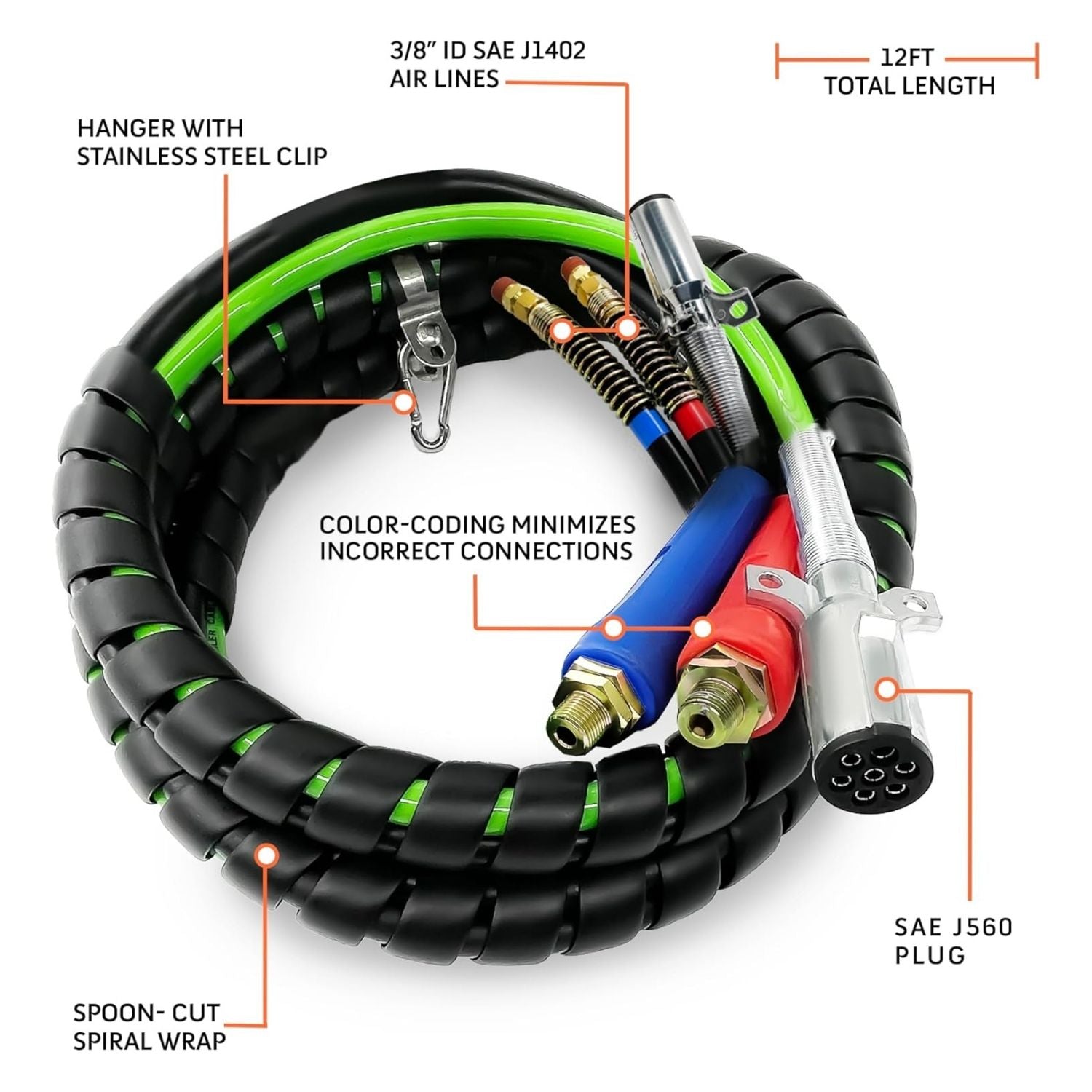 3/8" ID SAE J1402
AIR LINES

12FT
TOTAL LENGTH

HANGER WITH
STAINLESS STEEL CLIP

COLOR-CODING MINIMIZES
INCORRECT CONNECTIONS

SAE J560
PLUG

SPOON- CUT
SPIRAL WRAP