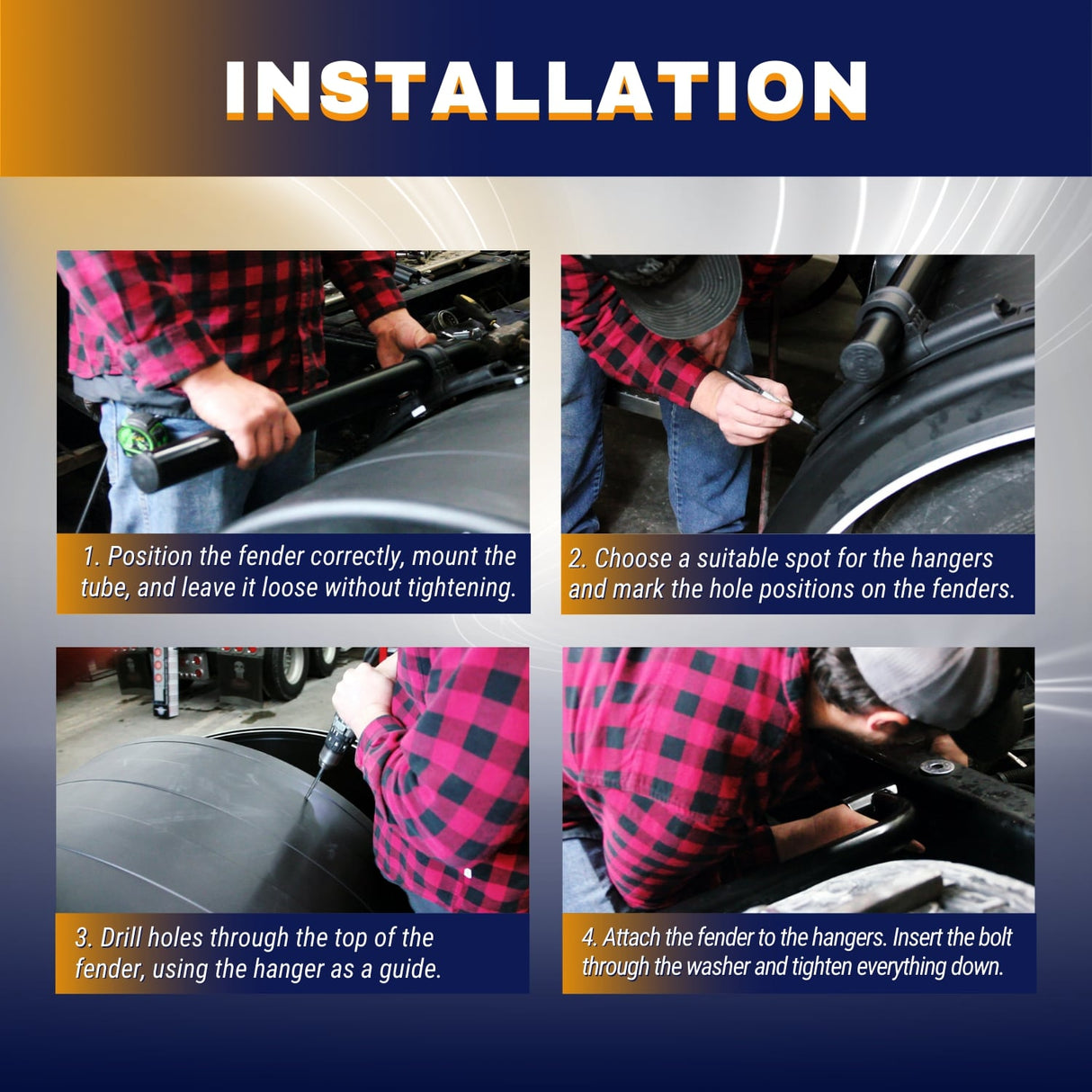 INSTALLATION

1. Position the fender correctly, mount the tube, and leave it loose without tightening.

2. Choose a suitable spot for the hangers and mark the hole positions on the fenders.

3. Drill holes through the top of the fender, using the hanger as a guide.

4. Attach the fender to the hangers. Insert the bolt through the washer and tighten everything down.