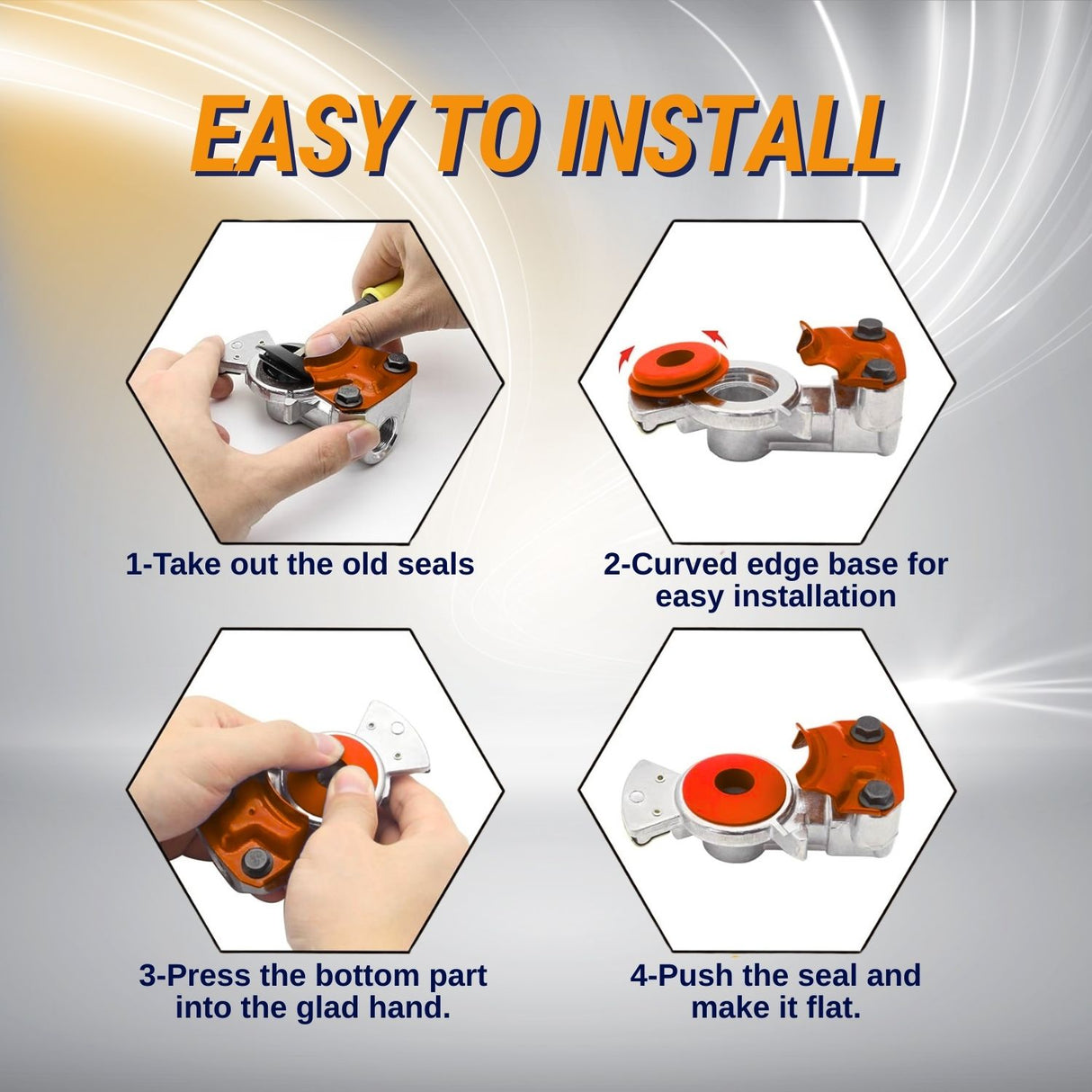 EASY TO INSTALL

1-Take out the old seals

2-Curved edge base for easy installation

3-Press the bottom part into the glad hand.

4-Push the seal and make it flat.