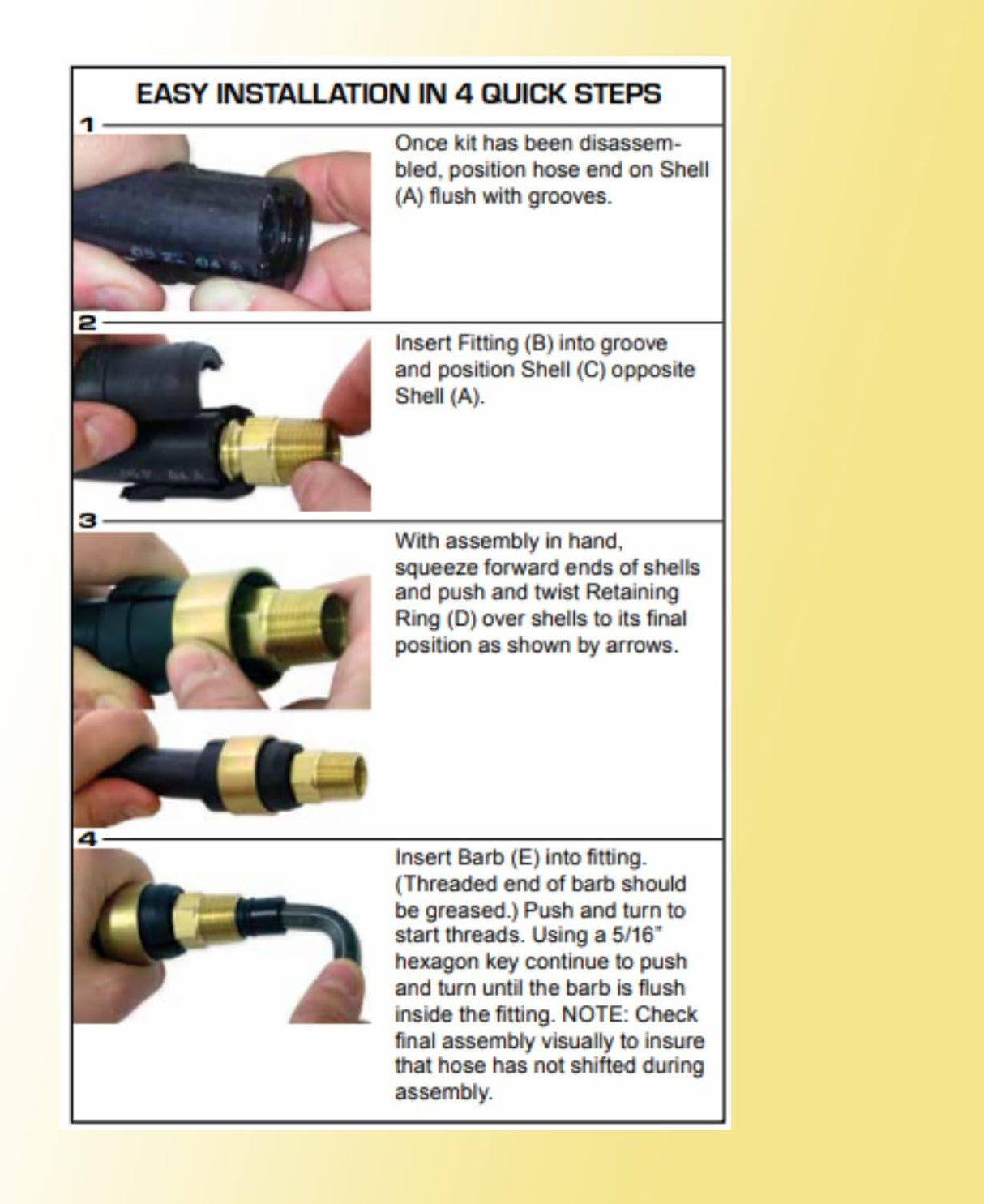 EASY INSTALLATION IN 4 QUICK STEPS

1

Once kit has been disassembled, position hose end on Shell (A) flush with grooves.

2

Insert Fitting (B) into groove and position Shell (C) opposite Shell (A).

3

With assembly in hand, squeeze forward ends of shells and push and twist Retaining Ring (D) over shells to its final position as shown by arrows.

4

Insert Barb (E) into fitting. (Threaded end of barb should be greased.) Push and turn to start threads. Using a 5/16" hexagon key continue to push and turn until the barb is flush inside the fitting. NOTE: Check final assembly visually to insure that hose has not shifted during assembly.